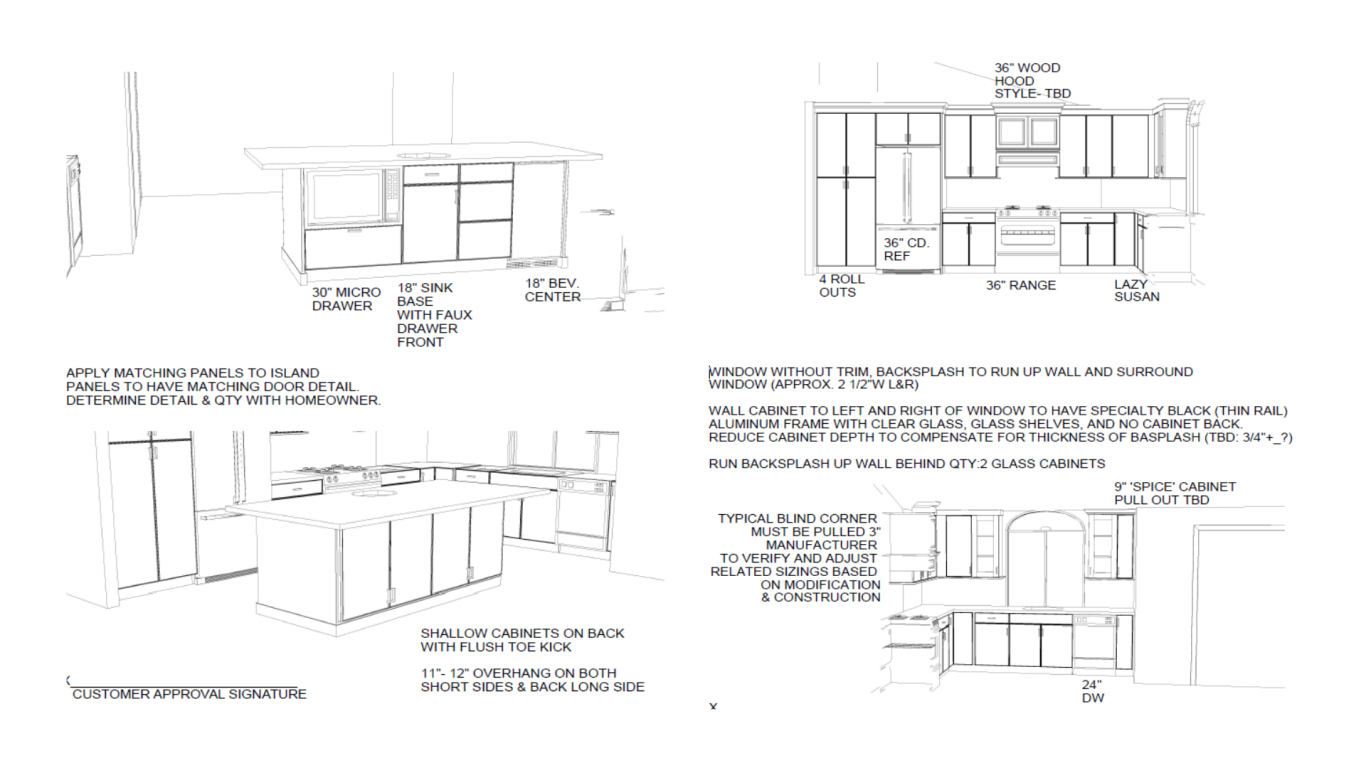 30" MICRO DRAWER

18" SINK BASE WITH FAUX DRAWER FRONT

18" BEV. CENTER

APPLY MATCHING PANELS TO ISLAND
PANELS TO HAVE MATCHING DOOR DETAIL.
DETERMINE DETAIL & QTY WITH HOMEOWNER.

SHALLOW CABINETS ON BACK WITH FLUSH TOE KICK

11"- 12" OVERHANG ON BOTH SHORT SIDES & BACK LONG SIDE

CUSTOMER APPROVAL SIGNATURE

36" WOOD HOOD STYLE- TBD

36" CD. REF

4 ROLL OUTS

36" RANGE

LAZY SUSAN

WINDOW WITHOUT TRIM, BACKSPLASH TO RUN UP WALL AND SURROUND WINDOW (APPROX. 2 1/2"W L&R)

WALL CABINET TO LEFT AND RIGHT OF WINDOW TO HAVE SPECIALTY BLACK (THIN RAIL) ALUMINUM FRAME WITH CLEAR GLASS, GLASS SHELVES, AND NO CABINET BACK. REDUCE CABINET DEPTH TO COMPENSATE FOR THICKNESS OF BASPLASH (TBD: 3/4"+_?)

RUN BACKSPLASH UP WALL BEHIND QTY:2 GLASS CABINETS

9" 'SPICE' CABINET PULL OUT TBD

TYPICAL BLIND CORNER MUST BE PULLED 3" MANUFACTURER TO VERIFY AND ADJUST RELATED SIZINGS BASED ON MODIFICATION & CONSTRUCTION

24" DW

X